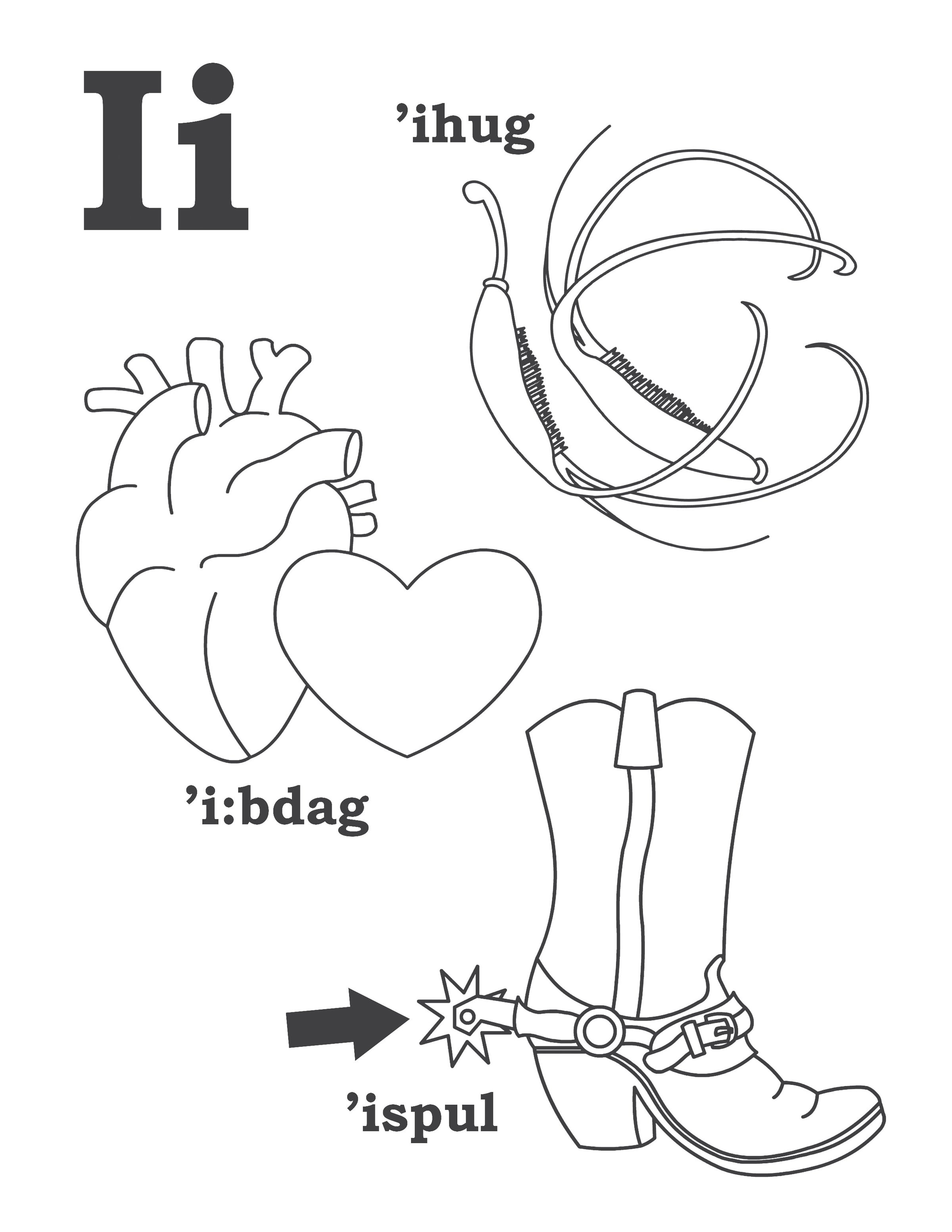 Ii

’ihug

’i:bdag

’ispul